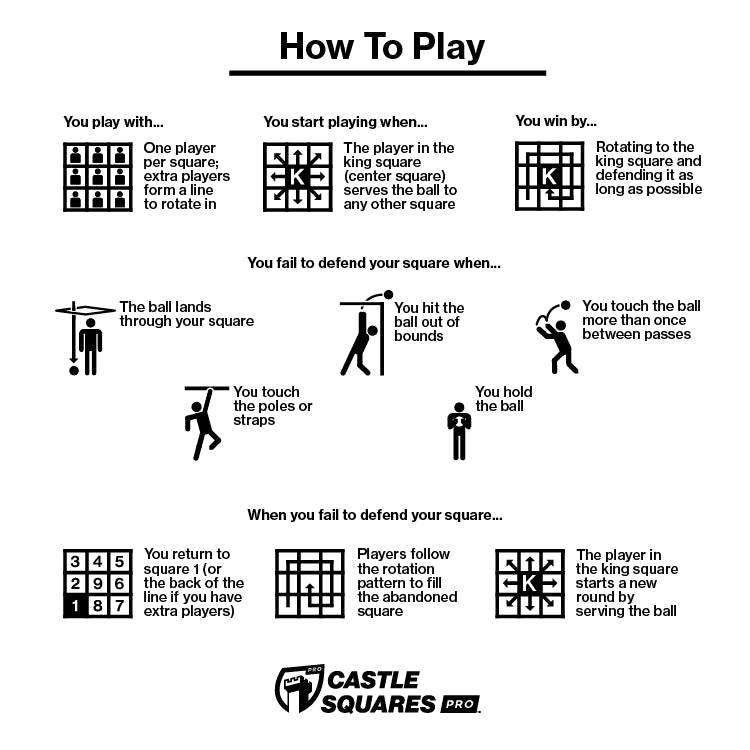 How To Play

You play with...

One player per square; extra players form a line to rotate in

You start playing when...

K

The player in the king square (center square) serves the ball to any other square

You win by...

K

Rotating to the king square and defending it as long as possible

You fail to defend your square when...

The ball lands through your square

You hit the ball out of bounds

You touch the ball more than once between passes

You touch the poles or straps

You hold the ball

When you fail to defend your square...

| 3 | 4 | 5 |
|---|---|---|
| 2 | 9 | 6 |
| 1 | 8 | 7 |

You return to square 1 (or the back of the line if you have extra players)

Players follow the rotation pattern to fill the abandoned square

K

The player in the king square starts a new round by serving the ball

PRO CASTLE SQUARES PRO